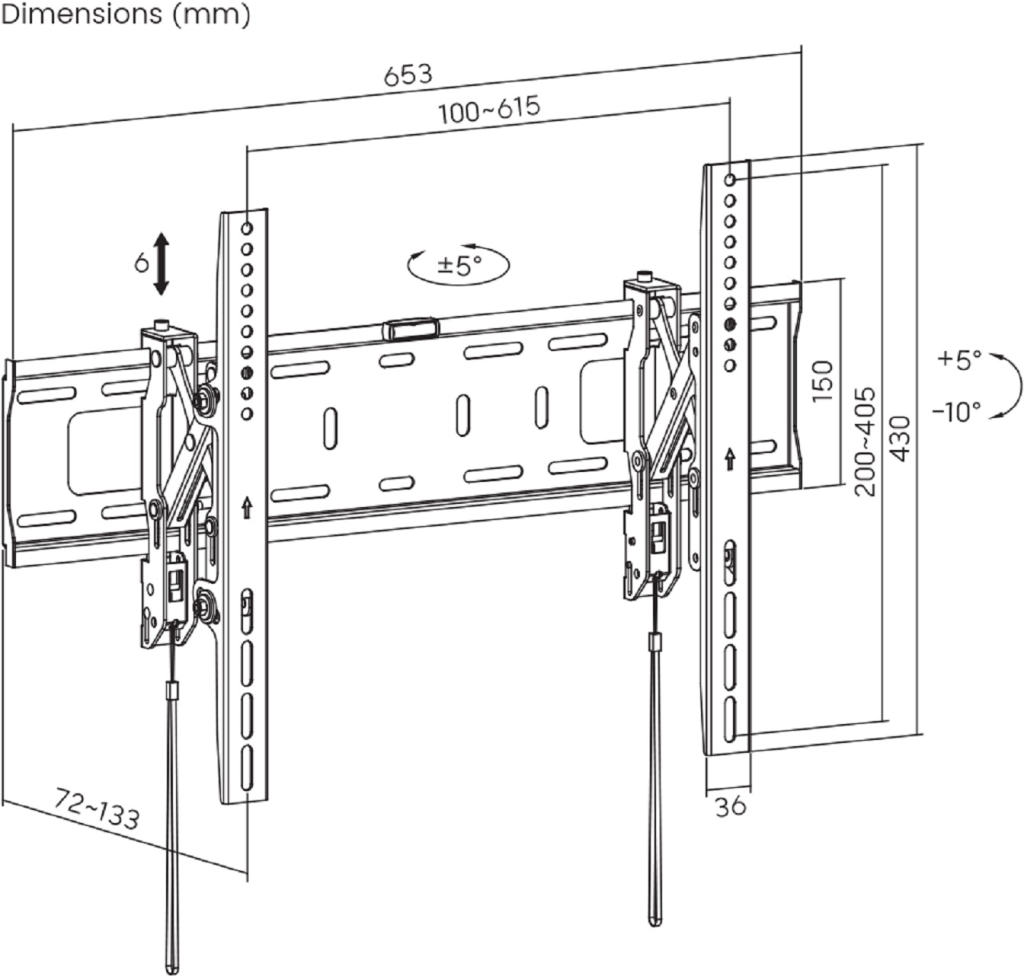 Dimensions (mm)

653

100~615

6

±5°

150

200~405

430

+5°

-10°

72~133

36