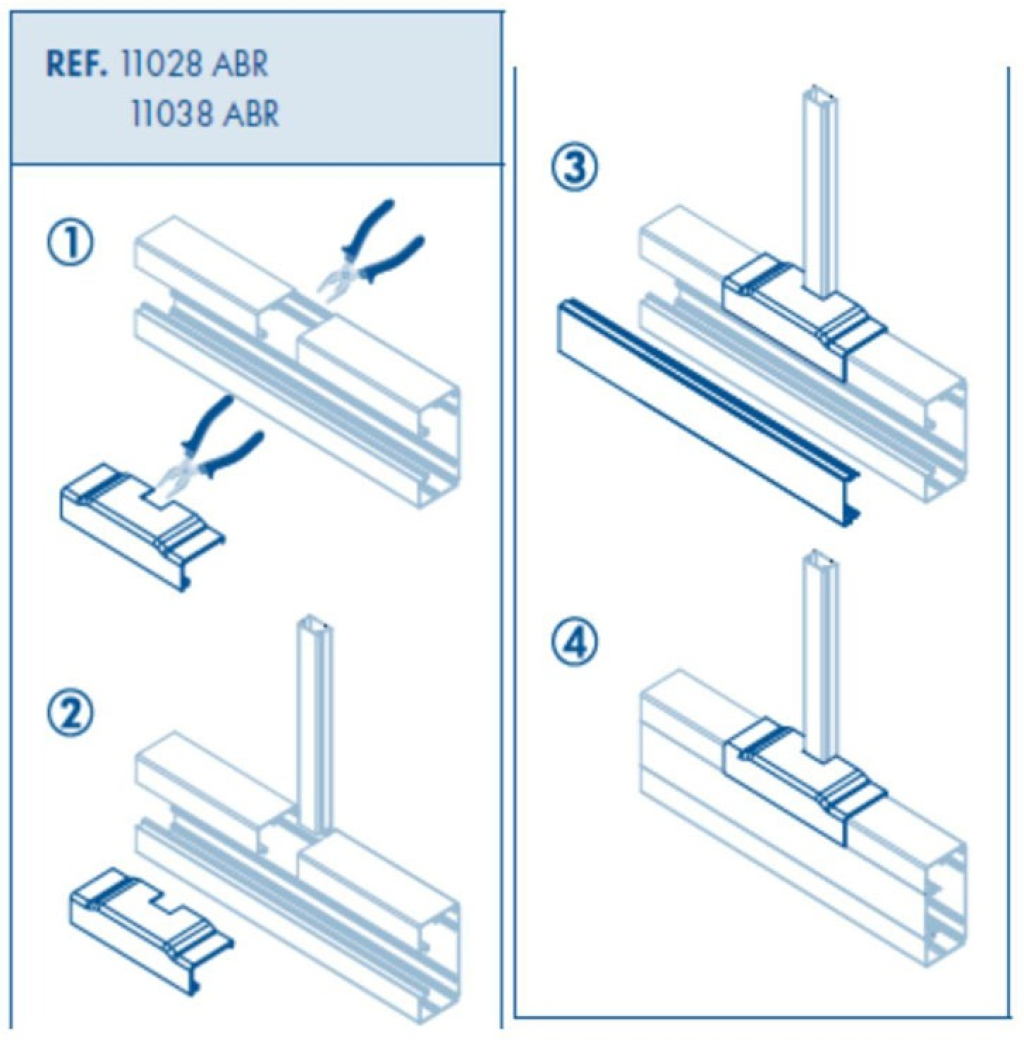 REF. 11028 ABR
11038 ABR

①

②

③

④