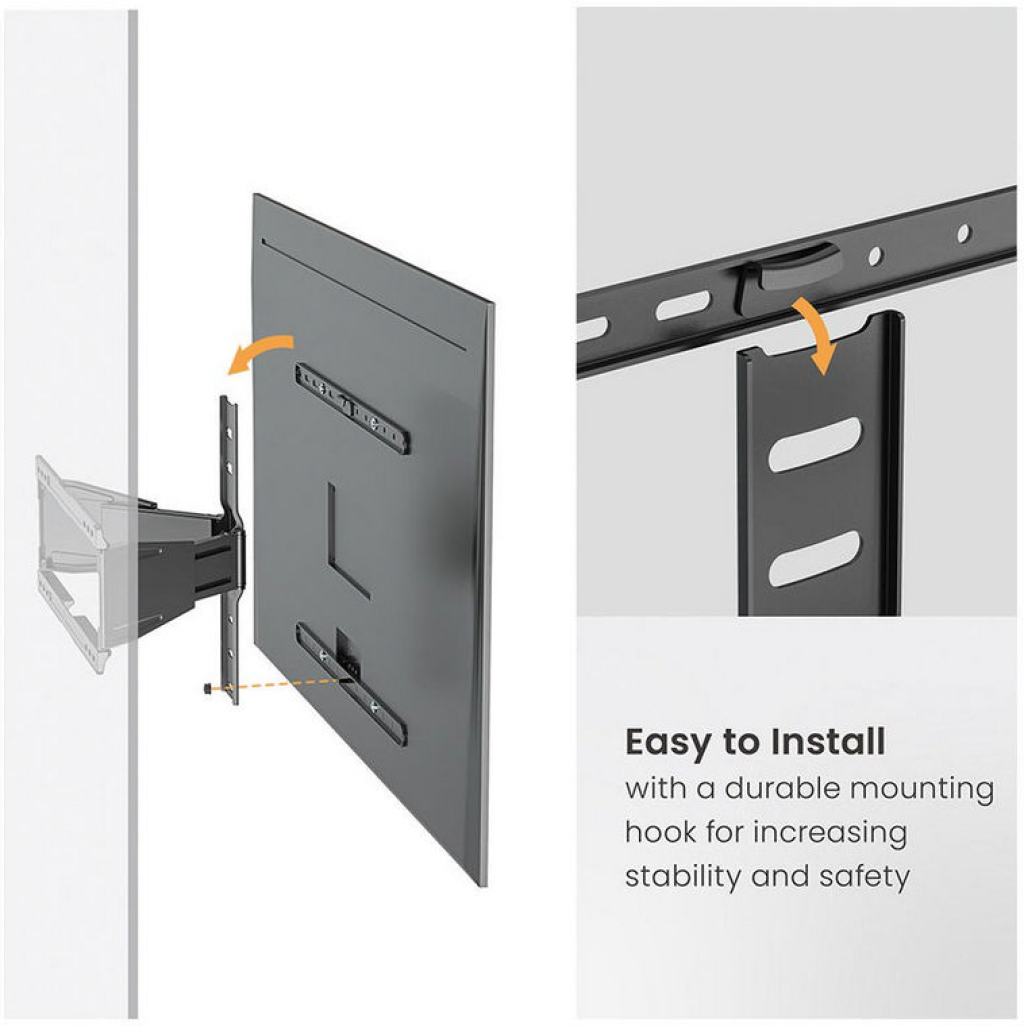 Easy to Install
with a durable mounting hook for increasing stability and safety