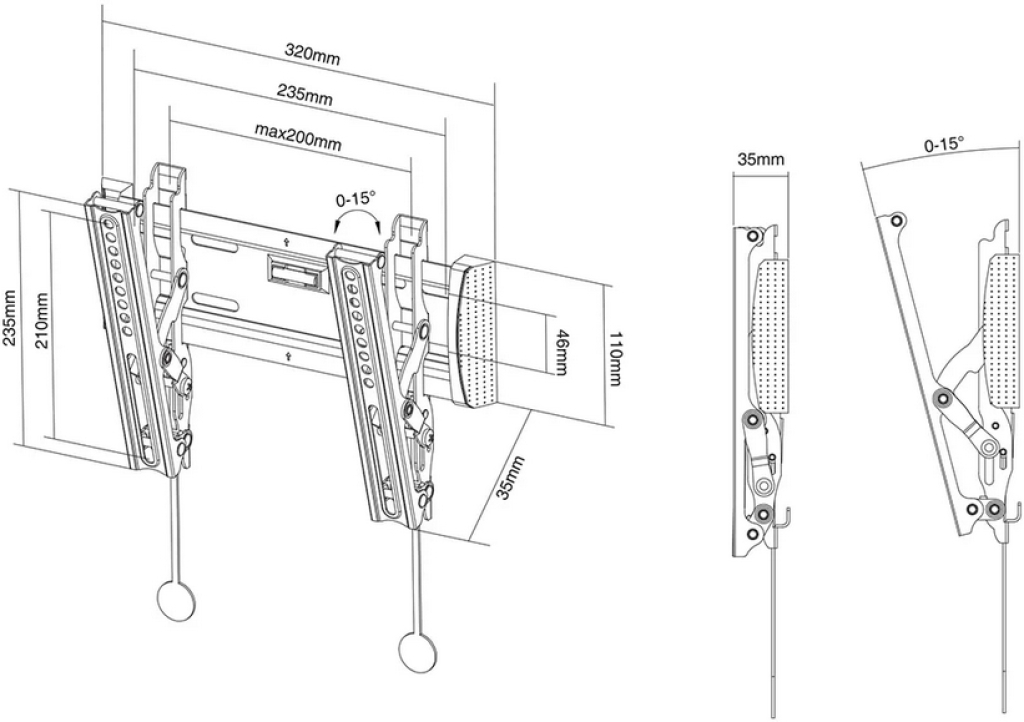 320mm
235mm
max200mm
0-15°
235mm
210mm
46mm
110mm
35mm
35mm
0-15°