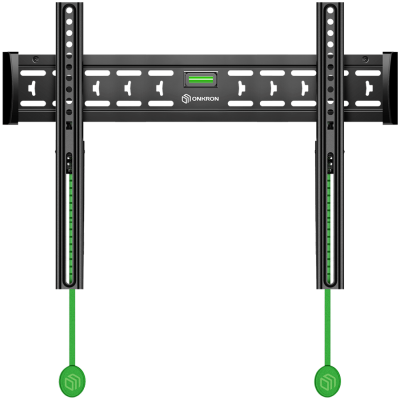 ONKRON